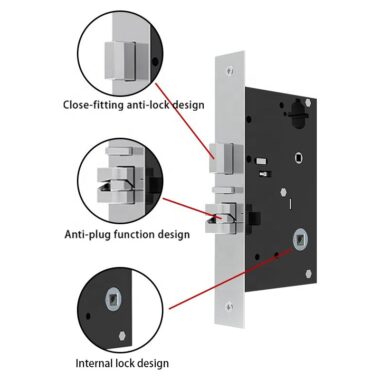 Close-fitting anti-lock design

Anti-plug function design

Internal lock design